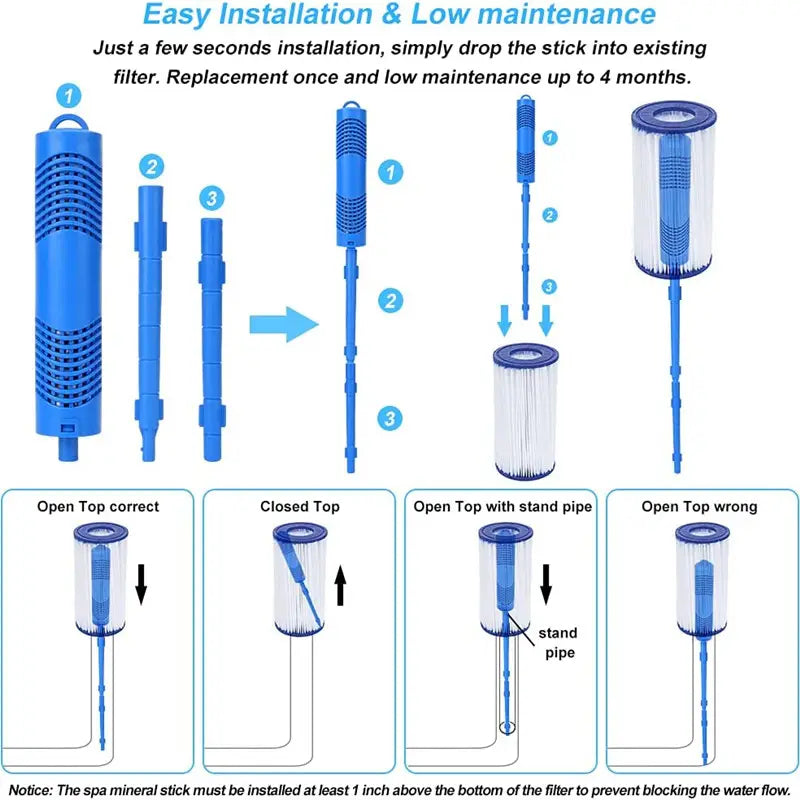 Easy Installation & Low maintenance

Just a few seconds installation, simply drop the stick into existing filter. Replacement once and low maintenance up to 4 months.

1

2

3

1

2

3

1

2

3

Open Top correct

Closed Top

Open Top with stand pipe

stand pipe

Open Top wrong

Notice: The spa mineral stick must be installed at least 1 inch above the bottom of the filter to prevent blocking the water flow.